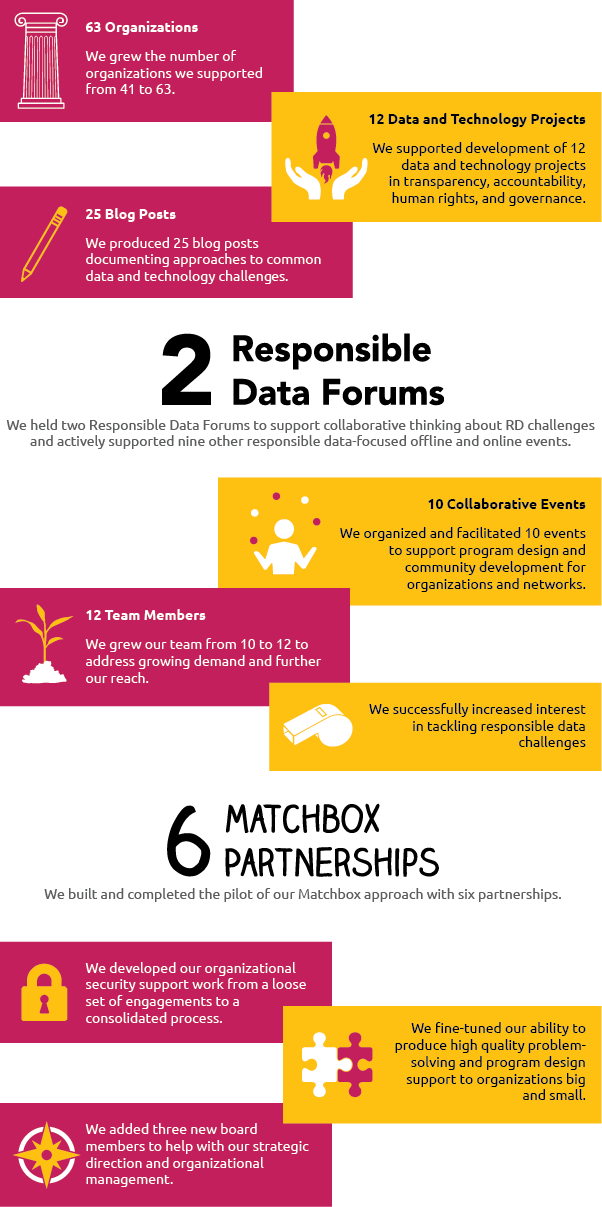 63 Organizations

We grew the number of organizations we supported from 41 to 63.

12 Data and Technology Projects

We supported development of 12 data and technology projects in transparency, accountability, human rights, and governance.

25 Blog Posts

We produced 25 blog posts documenting approaches to common data and technology challenges.

2 Responsible Data Forums

We held two Responsible Data Forums to support collaborative thinking about RD challenges and actively supported nine other responsible data-focused offline and online events.

10 Collaborative Events

We organized and facilitated 10 events to support program design and community development for organizations and networks.

12 Team Members

We grew our team from 10 to 12 to address growing demand and further our reach.

We successfully increased interest in tackling responsible data challenges

6 MATCHBOX PARTNERSHIPS

We built and completed the pilot of our Matchbox approach with six partnerships.

We developed our organizational security support work from a loose set of engagements to a consolidated process.

We fine-tuned our ability to produce high quality problem-solving and program design support to organizations big and small.

We added three new board members to help with our strategic direction and organizational management.